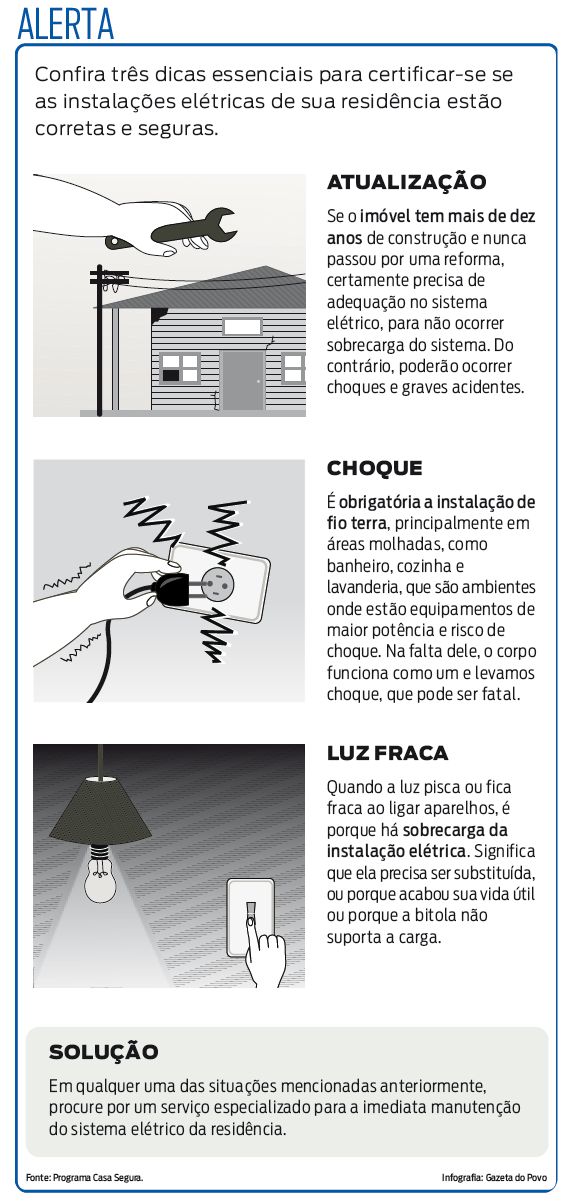 ALERTA

Confira três dicas essenciais para certificar-se se as instalações elétricas de sua residência estão corretas e seguras.

ATUALIZAÇÃO

Se o imóvel tem mais de dez anos de construção e nunca passou por uma reforma, certamente precisa de adequação no sistema elétrico, para não ocorrer sobrecarga do sistema. Do contrário, poderão ocorrer choques e graves acidentes.

CHOQUE

É obrigatória a instalação de fio terra, principalmente em áreas molhadas, como banheiro, cozinha e lavanderia, que são ambientes onde estão equipamentos de maior potência e risco de choque. Na falta dele, o corpo funciona como um e levamos choque, que pode ser fatal.

LUZ FRACA

Quando a luz pisca ou fica fraca ao ligar aparelhos, é porque há sobrecarga da instalação elétrica. Significa que ela precisa ser substituída, ou porque acabou sua vida útil ou porque a bitola não suporta a carga.

SOLUÇÃO

Em qualquer uma das situações mencionadas anteriormente, procure por um serviço especializado para a imediata manutenção do sistema elétrico da residência.

Fonte: Programa Casa Segura.

Infografia: Gazeta do Povo